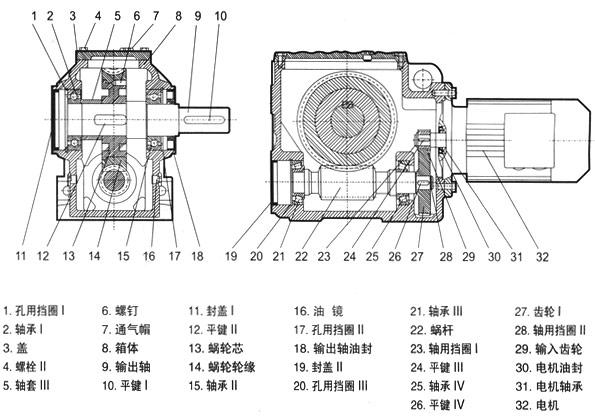 1 2 3 4 5 6 7 8 9 10

11 12 13 14 15 16 17 18 19 20 21 22 23 24 25 26 27 28 29 30 31 32

1. 孔用挡圈 I
2. 轴承 I
3. 盖
4. 螺栓 II
5. 轴套 III

6. 螺钉
7. 通气帽
8. 箱体
9. 输出轴
10. 平键 I

11. 封盖 I
12. 平键 II
13. 蜗轮芯
14. 蜗轮轮缘
15. 轴承 II

16. 油 镜
17. 孔用挡圈 II
18. 输出轴油封
19. 封盖 II
20. 孔用挡圈 III

21. 轴承 III
22. 蜗杆
23. 轴用挡圈 I
24. 平键 III
25. 轴承 IV
26. 平键 IV

27. 齿轮 I
28. 轴用挡圈 II
29. 输入齿轮
30. 电机油封
31. 电机轴承
32. 电机